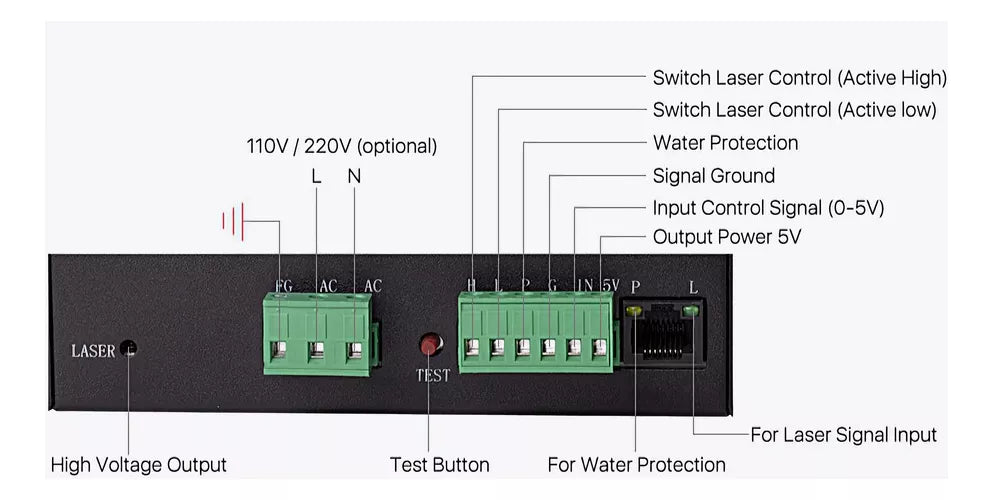 Switch Laser Control (Active High)
Switch Laser Control (Active low)
Water Protection
Signal Ground
Input Control Signal (0-5V)
Output Power 5V

110V / 220V (optional)
L N

FG AC AC

H L P G IN 5V P L

LASER

TEST

High Voltage Output
Test Button
For Water Protection
For Laser Signal Input